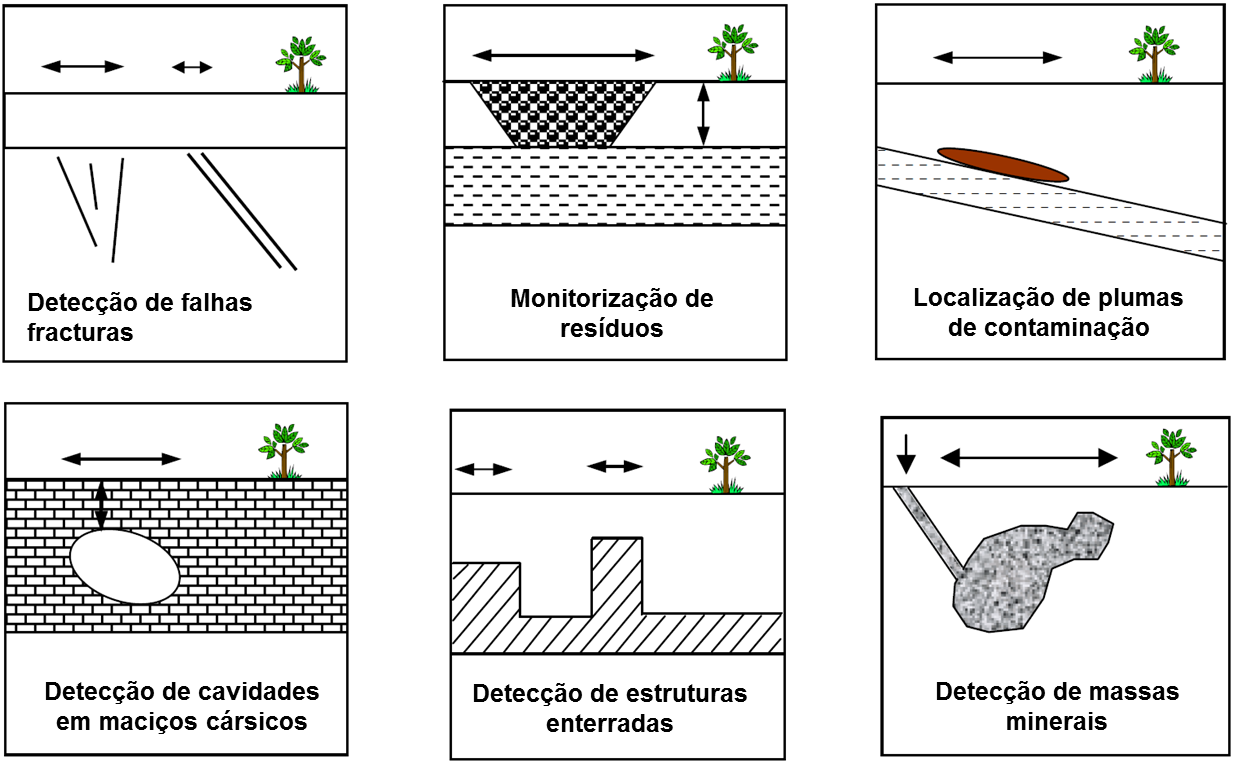 Detecção de falhas fracturas

Monitorização de resíduos

Localização de plumas de contaminação

Detecção de cavidades em maciços cársicos

Detecção de estruturas enterradas

Detecção de massas minerais